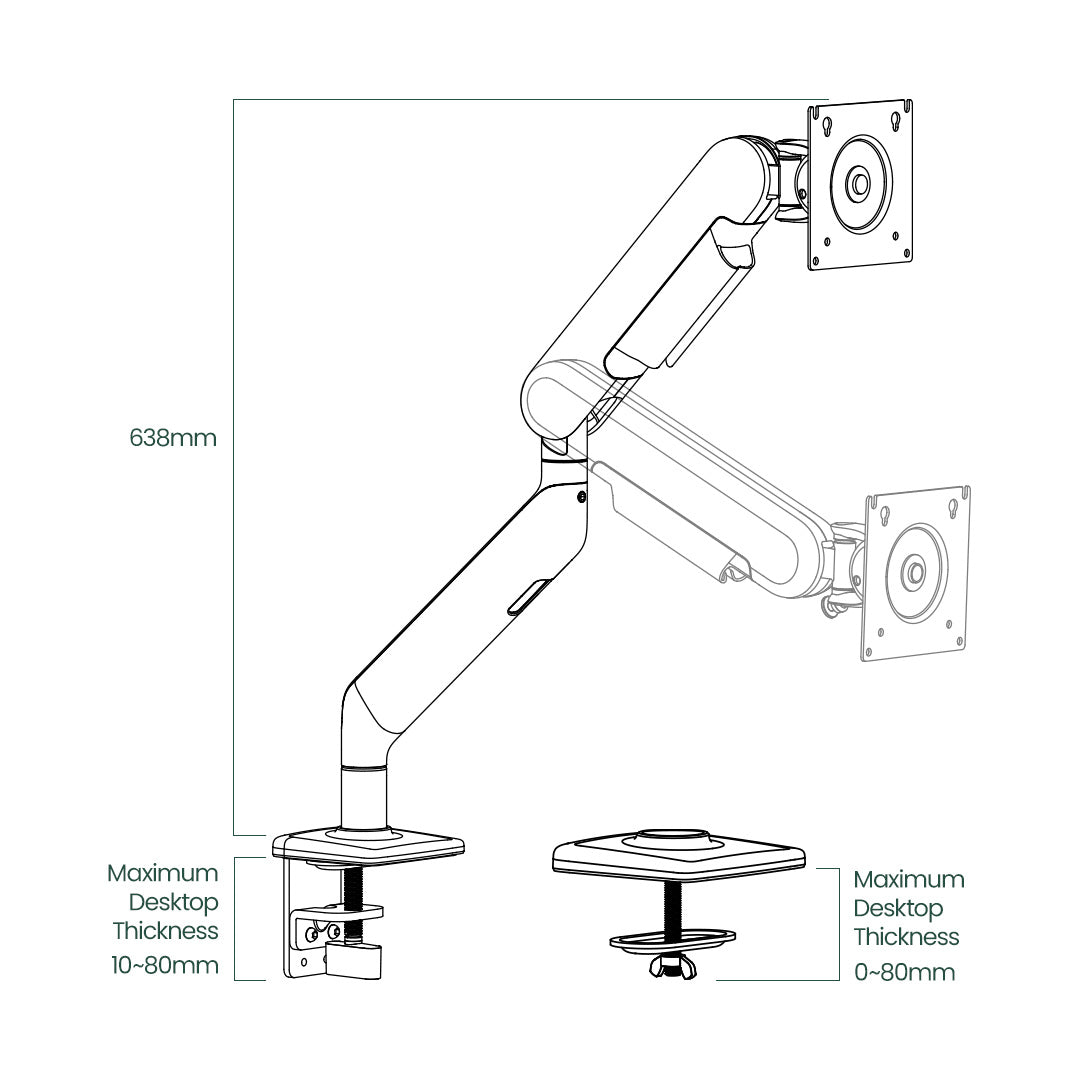 638mm

Maximum Desktop Thickness
10~80mm

Maximum Desktop Thickness
0~80mm